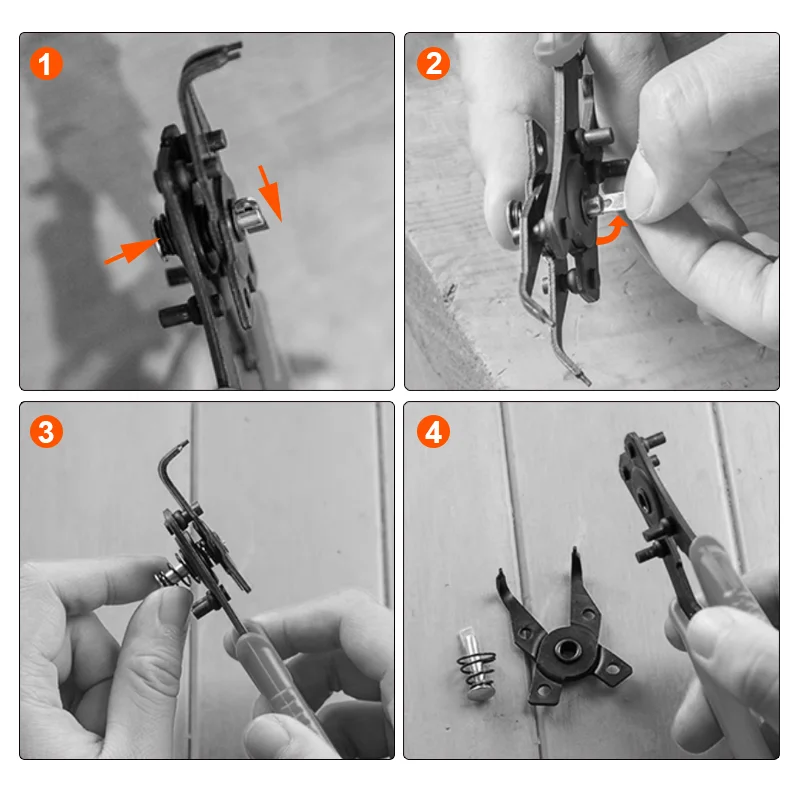 1

2

3

4