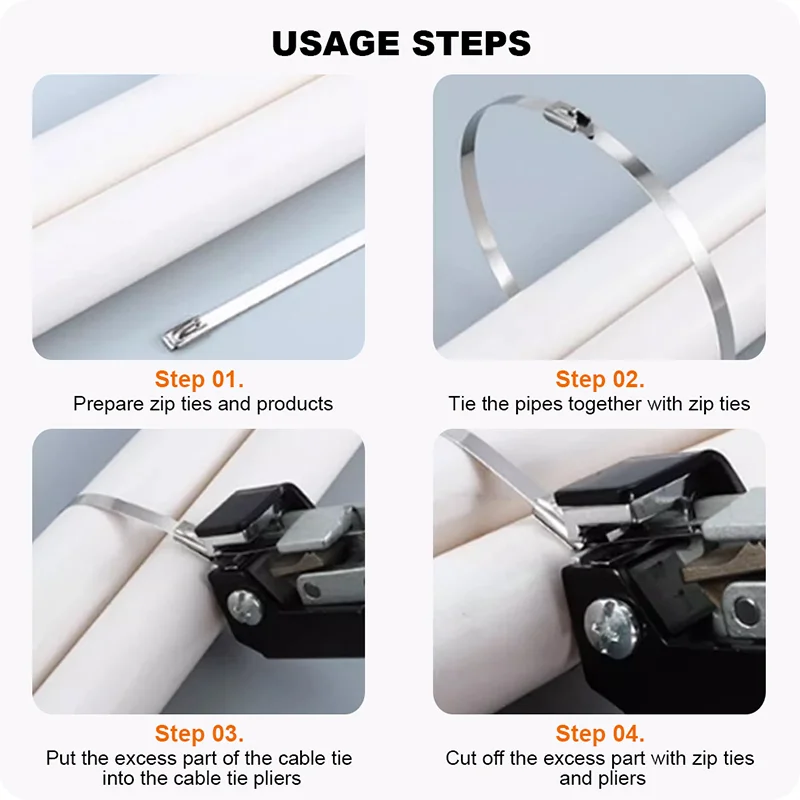 USAGE STEPS

Step 01.
Prepare zip ties and products

Step 02.
Tie the pipes together with zip ties

Step 03.
Put the excess part of the cable tie into the cable tie pliers

Step 04.
Cut off the excess part with zip ties and pliers