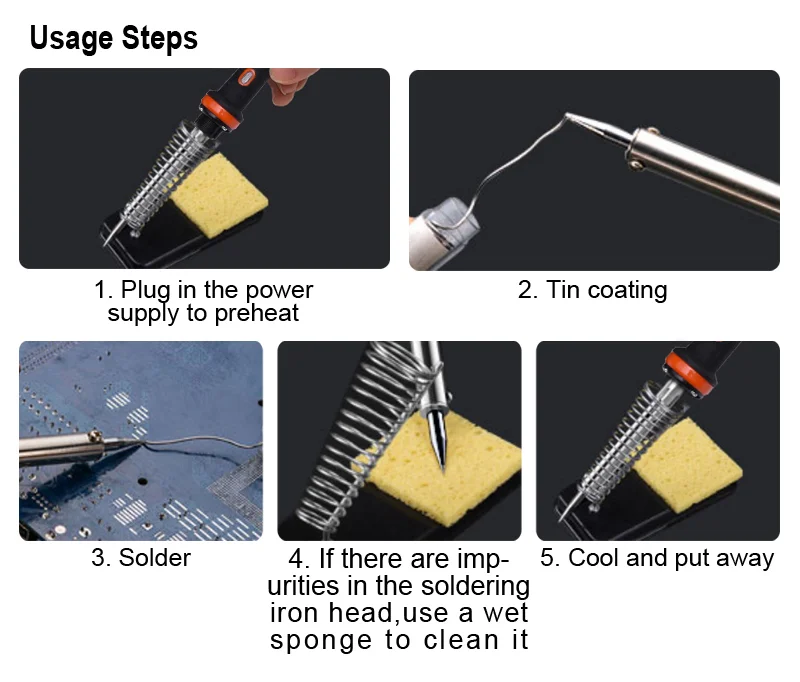 Usage Steps

1. Plug in the power supply to preheat

2. Tin coating

3. Solder

4. If there are impurities in the soldering iron head,use a wet sponge to clean it

5. Cool and put away